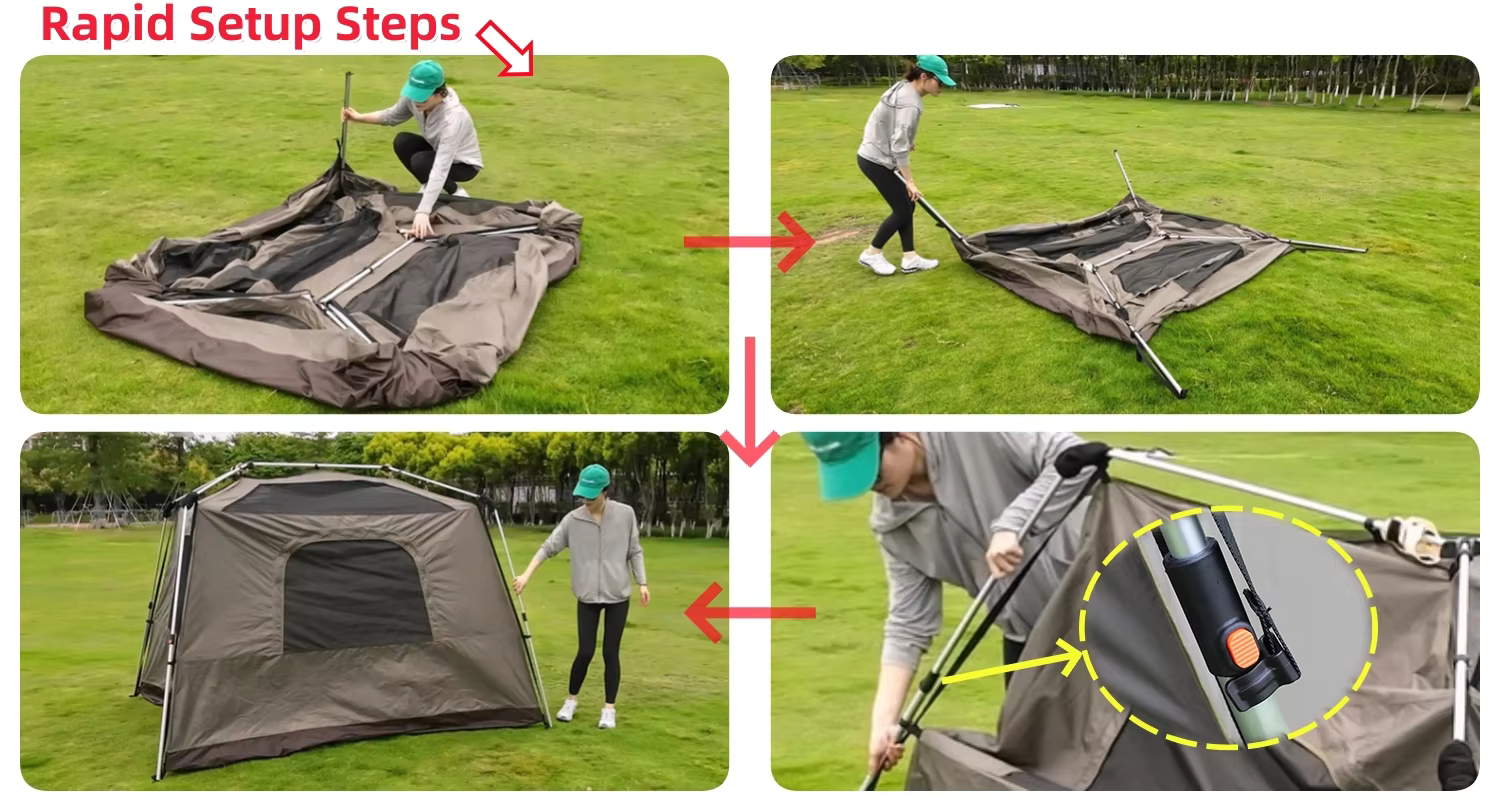 Rapid Setup Steps